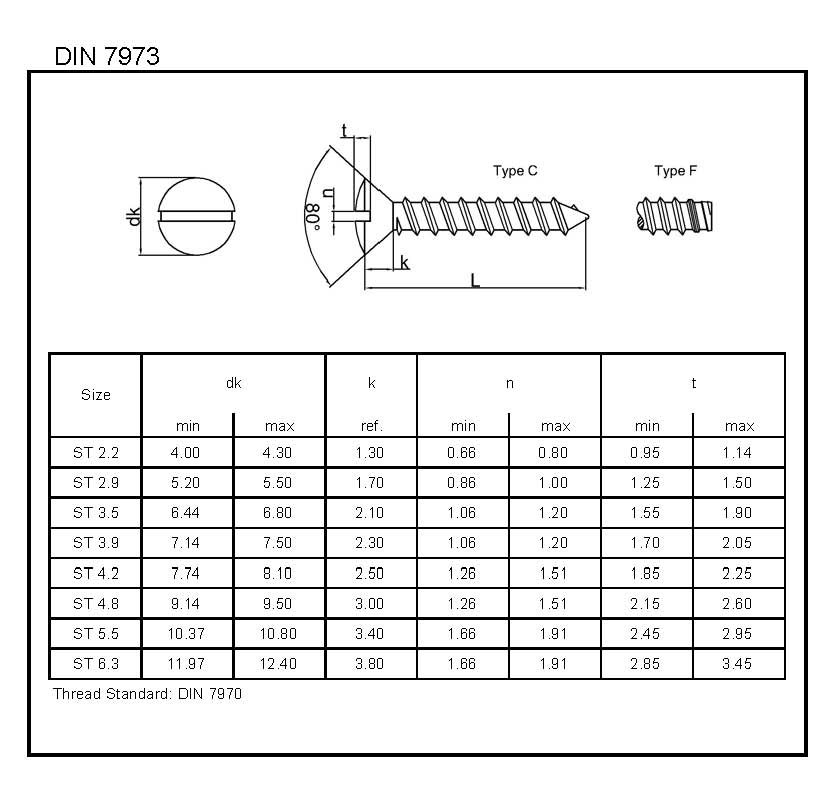 DIN 7973

dk

t

n

80°

k

L

Type C

Type F

| Size | dk min | dk max | k ref. | n min | n max | t min | t max |
|---|---|---|---|---|---|---|---|
| ST 2.2 | 4.00 | 4.30 | 1.30 | 0.66 | 0.80 | 0.95 | 1.14 |
| ST 2.9 | 5.20 | 5.50 | 1.70 | 0.86 | 1.00 | 1.25 | 1.50 |
| ST 3.5 | 6.44 | 6.80 | 2.10 | 1.06 | 1.20 | 1.55 | 1.90 |
| ST 3.9 | 7.14 | 7.50 | 2.30 | 1.06 | 1.20 | 1.70 | 2.05 |
| ST 4.2 | 7.74 | 8.10 | 2.50 | 1.26 | 1.51 | 1.85 | 2.25 |
| ST 4.8 | 9.14 | 9.50 | 3.00 | 1.26 | 1.51 | 2.15 | 2.60 |
| ST 5.5 | 10.37 | 10.80 | 3.40 | 1.66 | 1.91 | 2.45 | 2.95 |
| ST 6.3 | 11.97 | 12.40 | 3.80 | 1.66 | 1.91 | 2.85 | 3.45 |

Thread Standard: DIN 7970